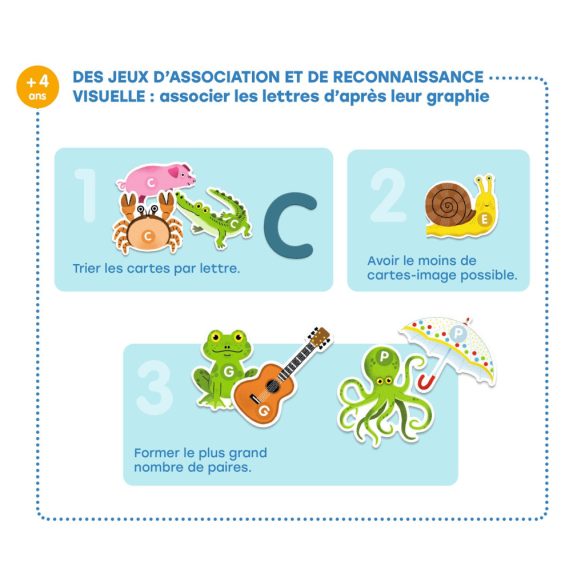 +4 ans

DES JEUX D'ASSOCIATION ET DE RECONNAISSANCE VISUELLE : associer les lettres d'après leur graphie

1
C
C
C
C
Trier les cartes par lettre.

2
E
Avoir le moins de cartes-image possible.

3
G
G
P
P
Former le plus grand nombre de paires.